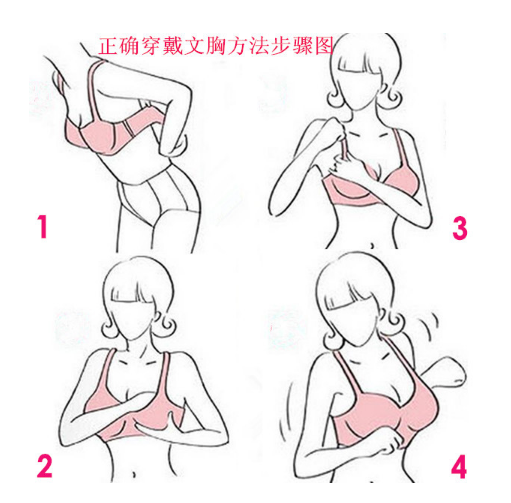 正确穿戴文胸方法步骤图

1

3

2

4