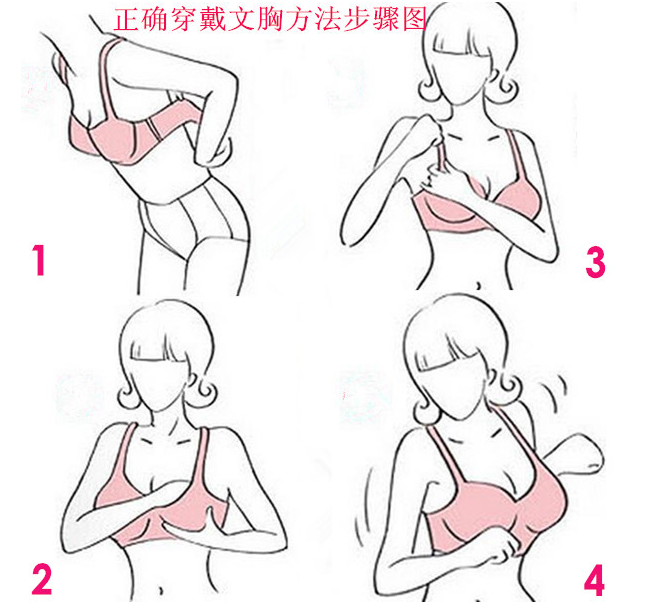 正确穿戴文胸方法步骤图

1

3

2

4